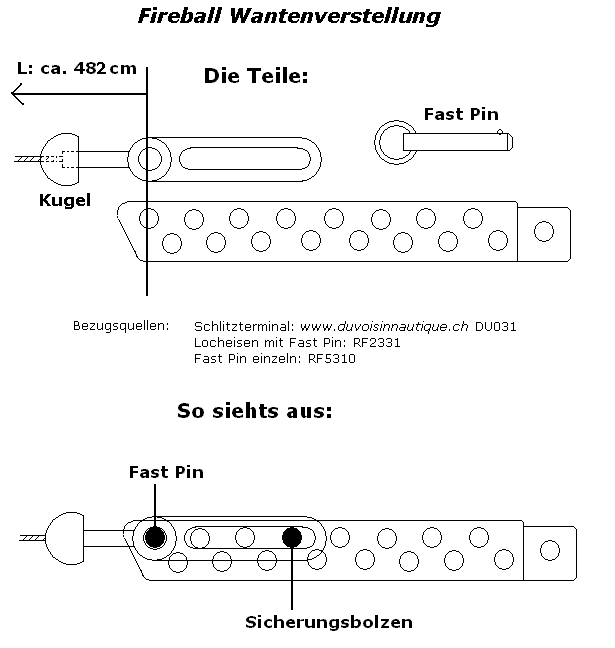 Fireball Wantenverstellung

L: ca. 482 cm

Die Teile:

Fast Pin

Kugel

Bezugsquellen: Schlitzterminal: www.duvoisinnautique.ch DU031
Locheisen mit Fast Pin: RF2331
Fast Pin einzeln: RF5310

So siehts aus:

Fast Pin

Sicherungsbolzen